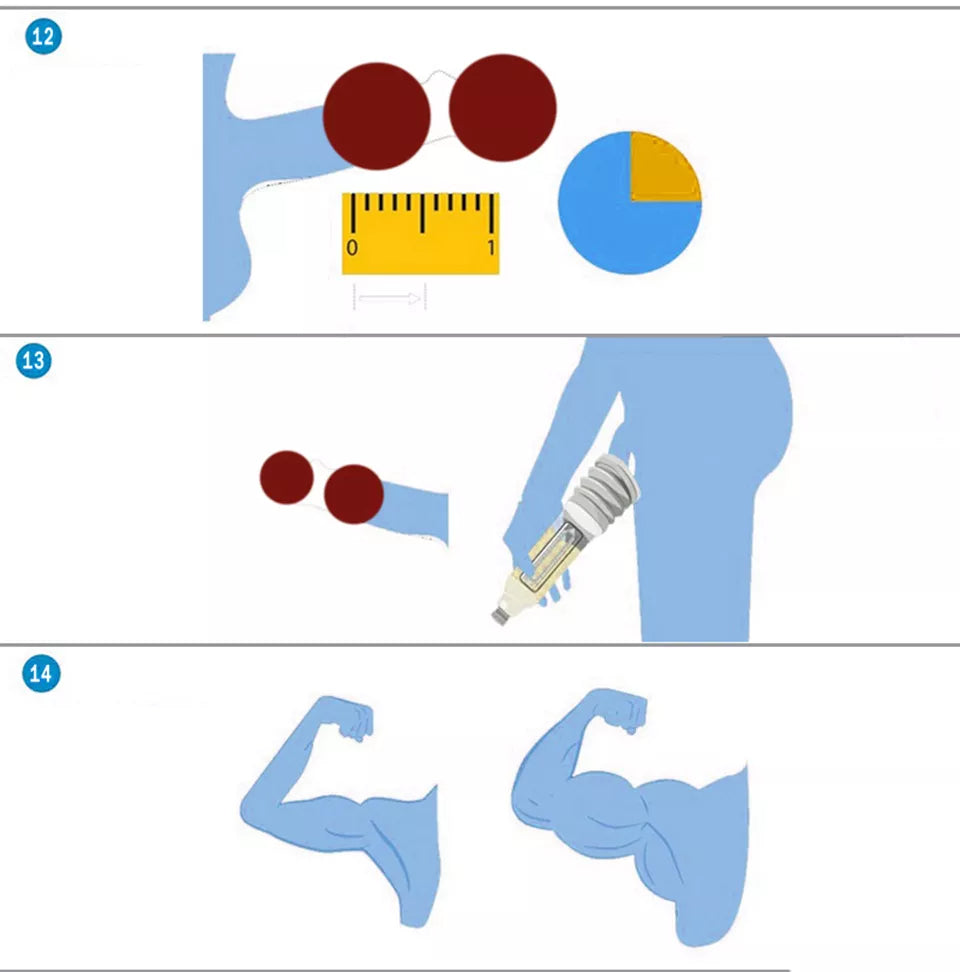 12

0
1

13

14