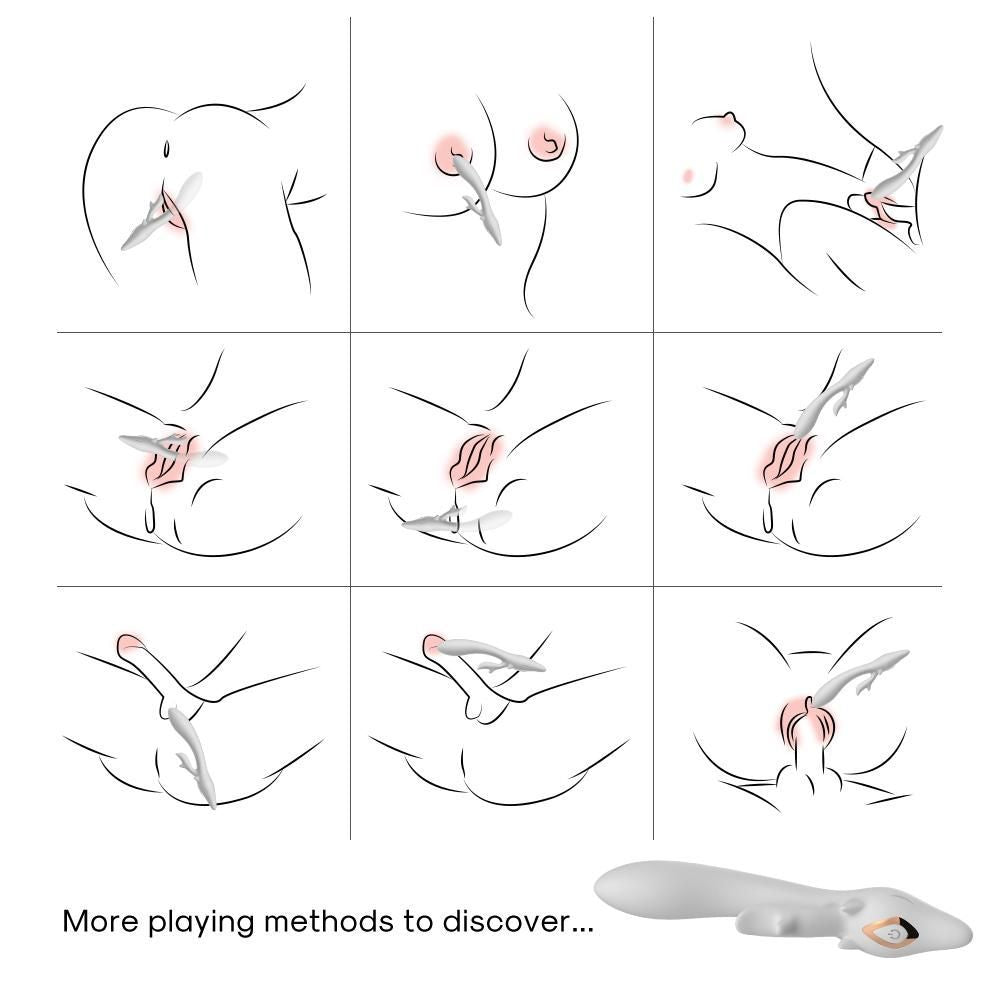 More playing methods to discover...